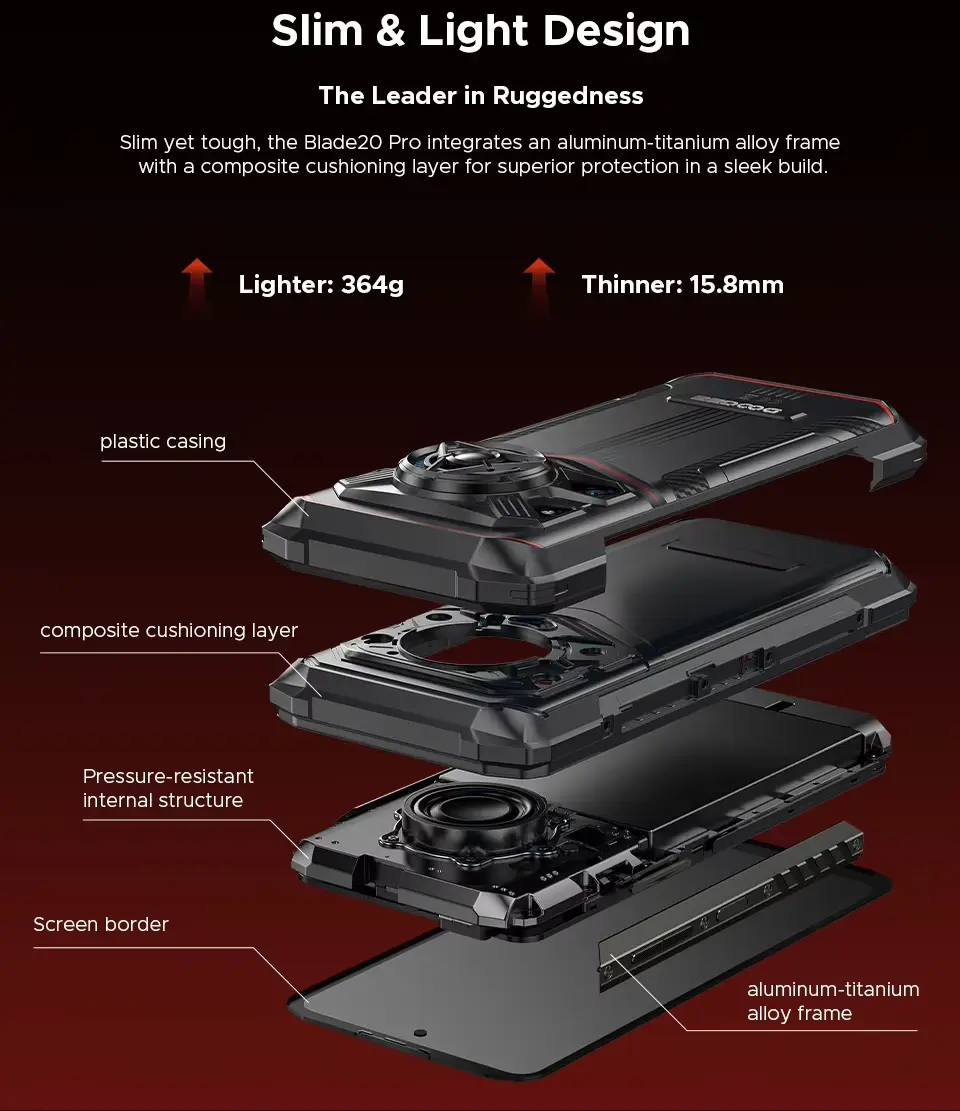 Slim & Light Design

The Leader in Ruggedness

Slim yet tough, the Blade20 Pro integrates an aluminum-titanium alloy frame with a composite cushioning layer for superior protection in a sleek build.

Lighter: 364g

Thinner: 15.8mm

DOOGEE

plastic casing

composite cushioning layer

Pressure-resistant internal structure

Screen border

aluminum-titanium alloy frame