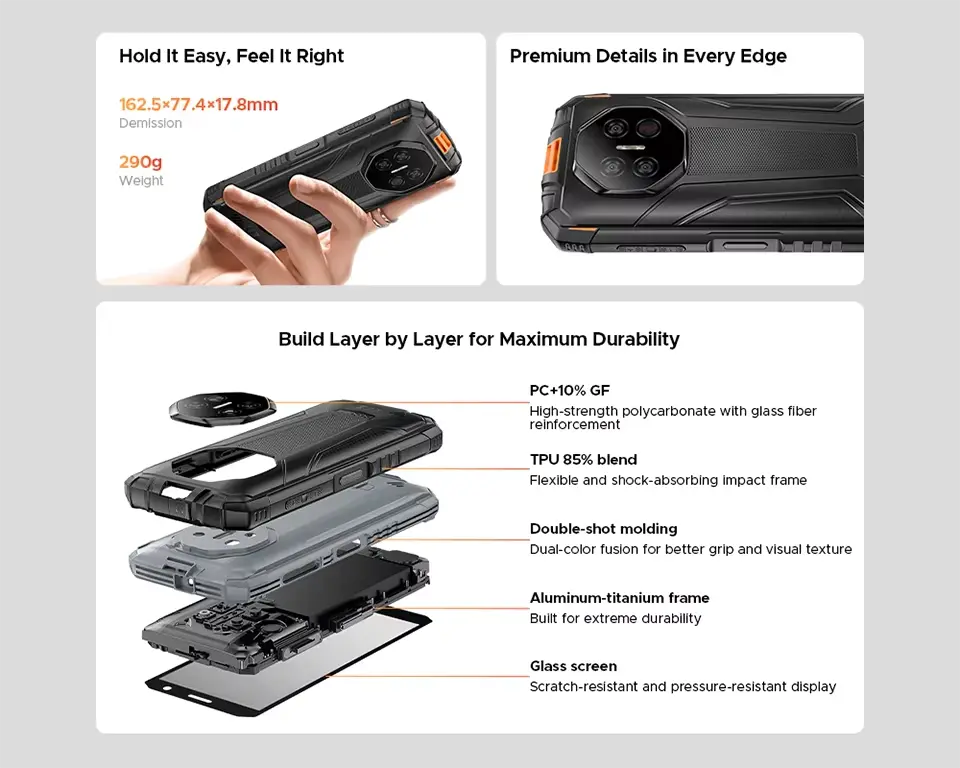 Hold It Easy, Feel It Right

162.5×77.4×17.8mm
Demission

290g
Weight

Premium Details in Every Edge

Build Layer by Layer for Maximum Durability

PC+10% GF
High-strength polycarbonate with glass fiber reinforcement

TPU 85% blend
Flexible and shock-absorbing impact frame

Double-shot molding
Dual-color fusion for better grip and visual texture

Aluminum-titanium frame
Built for extreme durability

Glass screen
Scratch-resistant and pressure-resistant display