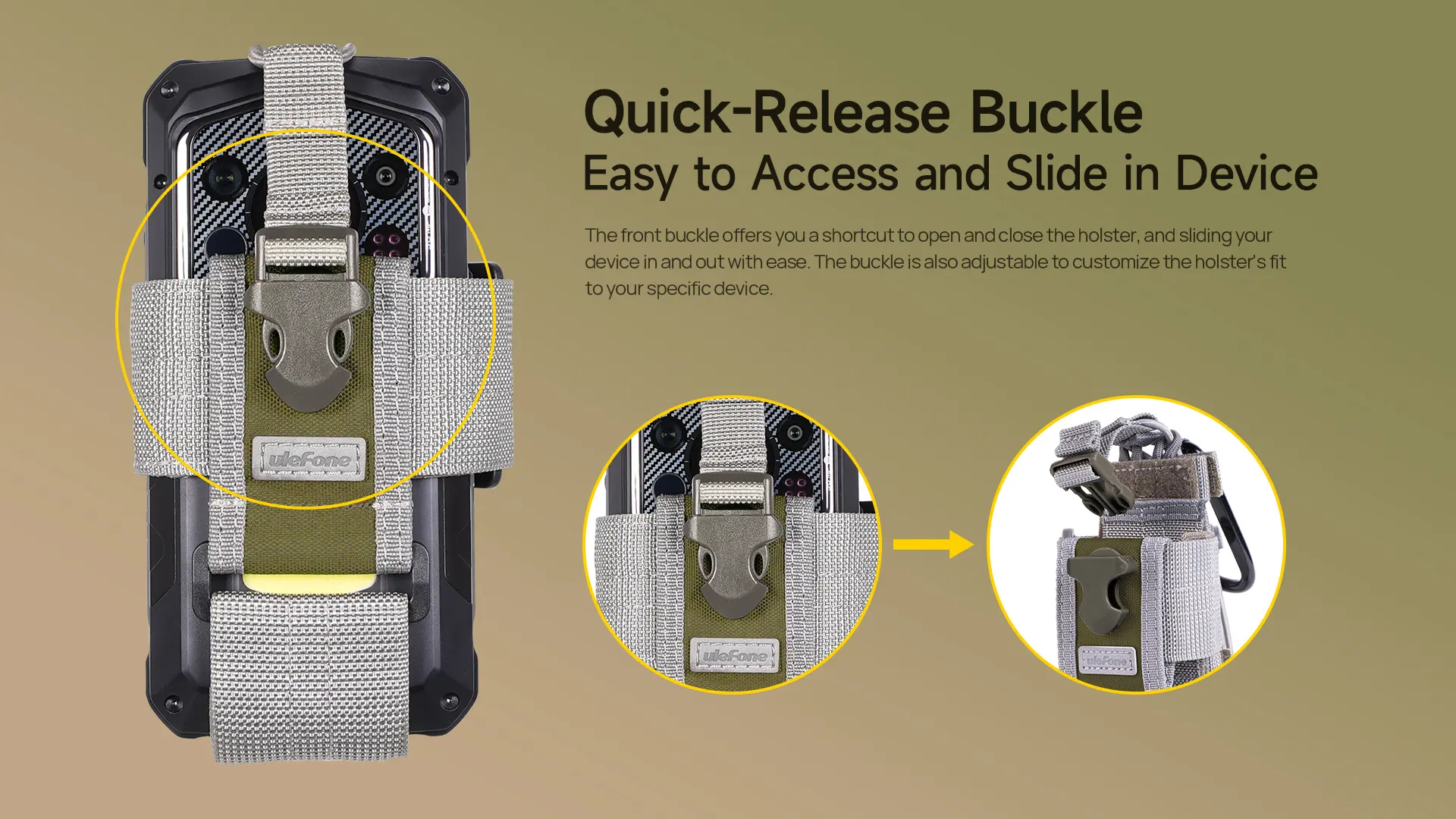 Quick-Release Buckle
Easy to Access and Slide in Device

The front buckle offers you a shortcut to open and close the holster, and sliding your device in and out with ease. The buckle is also adjustable to customize the holster's fit to your specific device.

ulefone

ulefone

ulefone